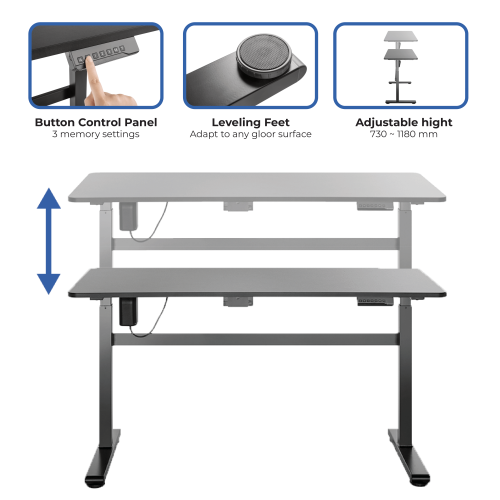 Button Control Panel
3 memory settings

Leveling Feet
Adapt to any gloor surface

Adjustable hight
730 ~ 1180 mm